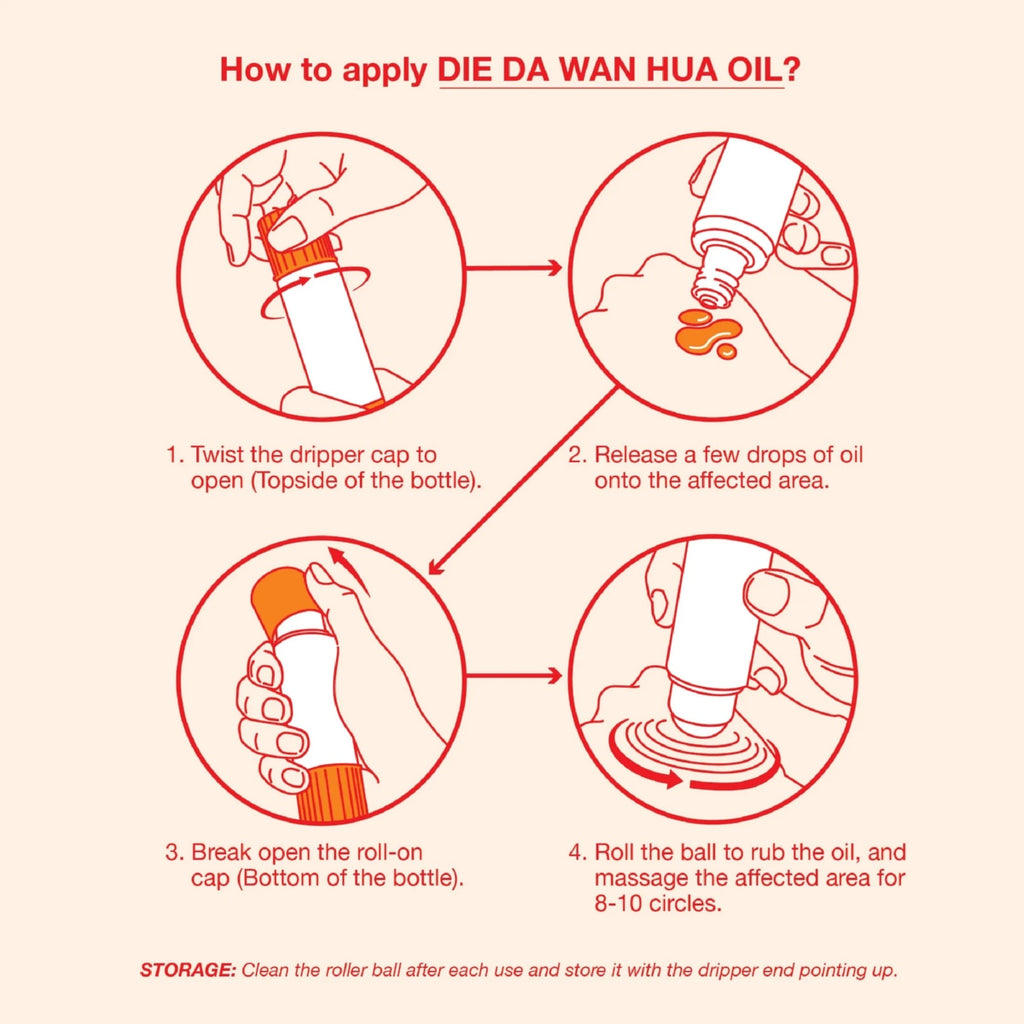 How to apply DIE DA WAN HUA OIL?

1. Twist the dripper cap to open (Topside of the bottle).

2. Release a few drops of oil onto the affected area.

3. Break open the roll-on cap (Bottom of the bottle).

4. Roll the ball to rub the oil, and massage the affected area for 8-10 circles.

STORAGE: Clean the roller ball after each use and store it with the dripper end pointing up.